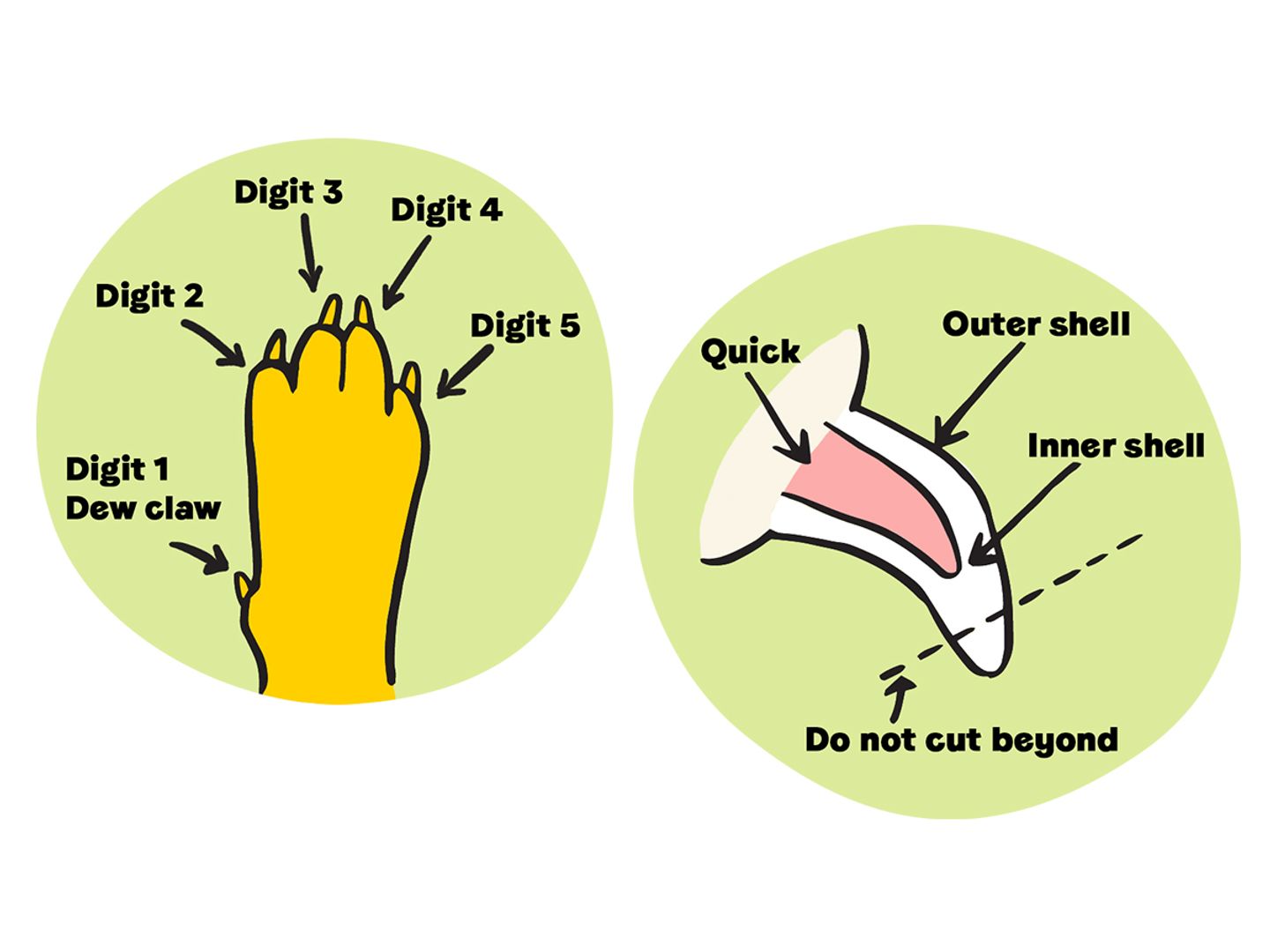 Digit 3

Digit 4

Digit 2

Digit 5

Digit 1
Dew claw

Quick

Outer shell

Inner shell

Do not cut beyond